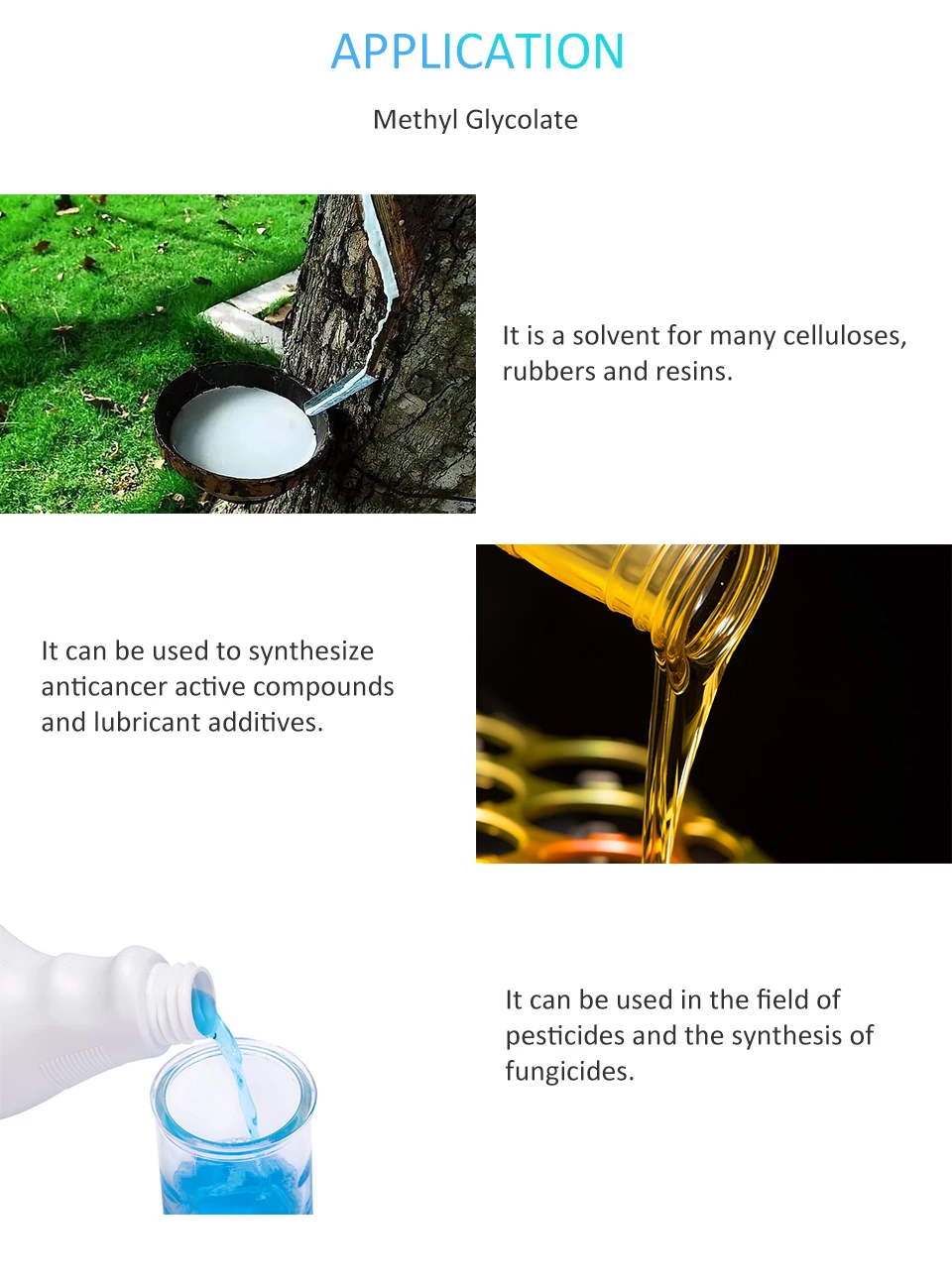 APPLICATION

Methyl Glycolate

It is a solvent for many celluloses, rubbers and resins.

It can be used to synthesize anticancer active compounds and lubricant additives.

It can be used in the field of pesticides and the synthesis of fungicides.